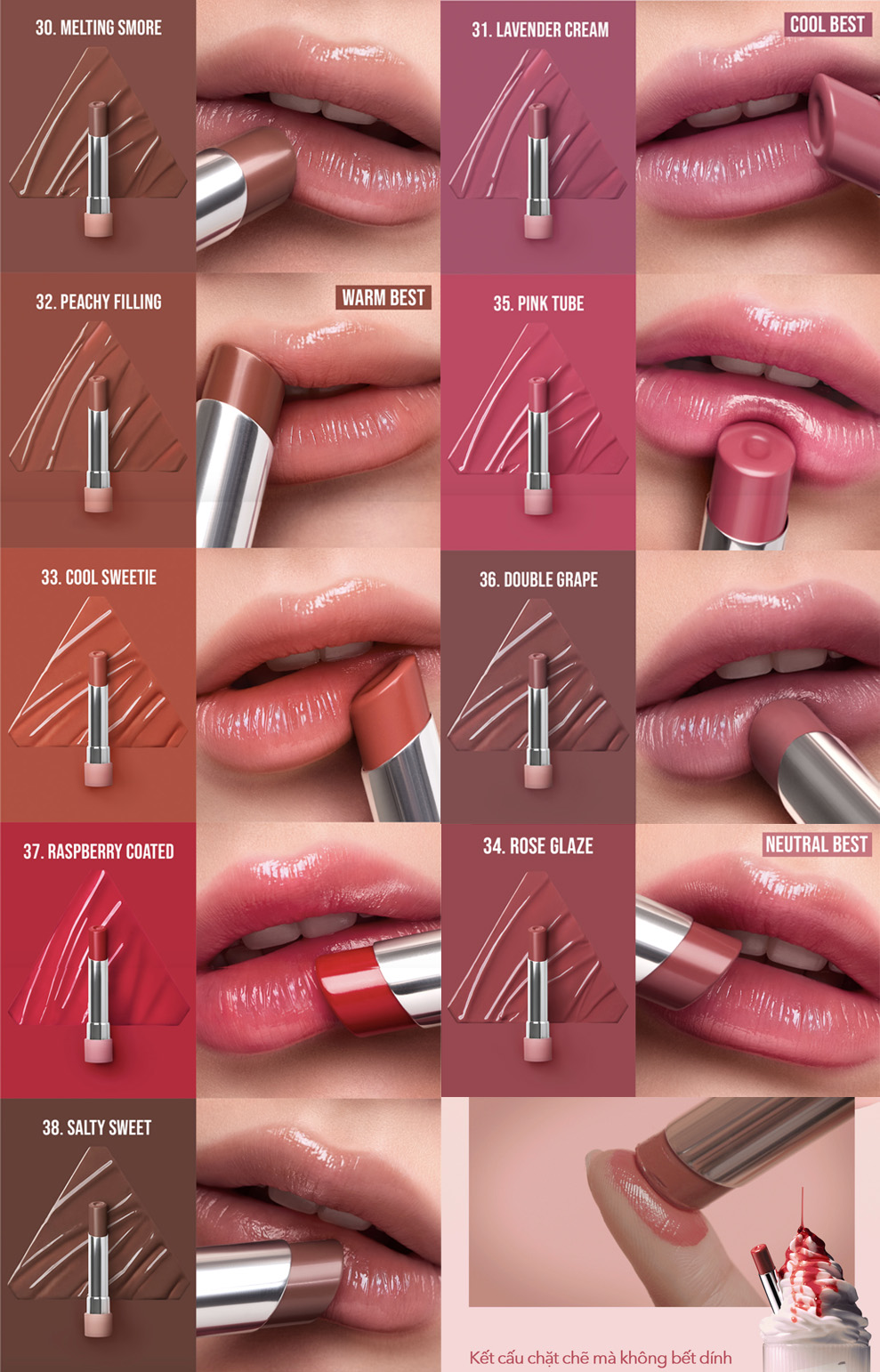 30. MELTING SMORE

31. LAVENDER CREAM

COOL BEST

32. PEACHY FILLING

WARM BEST

35. PINK TUBE

33. COOL SWEETIE

36. DOUBLE GRAPE

37. RASPBERRY COATED

34. ROSE GLAZE

NEUTRAL BEST

38. SALTY SWEET

Kết cấu chặt chẽ mà không bết dính